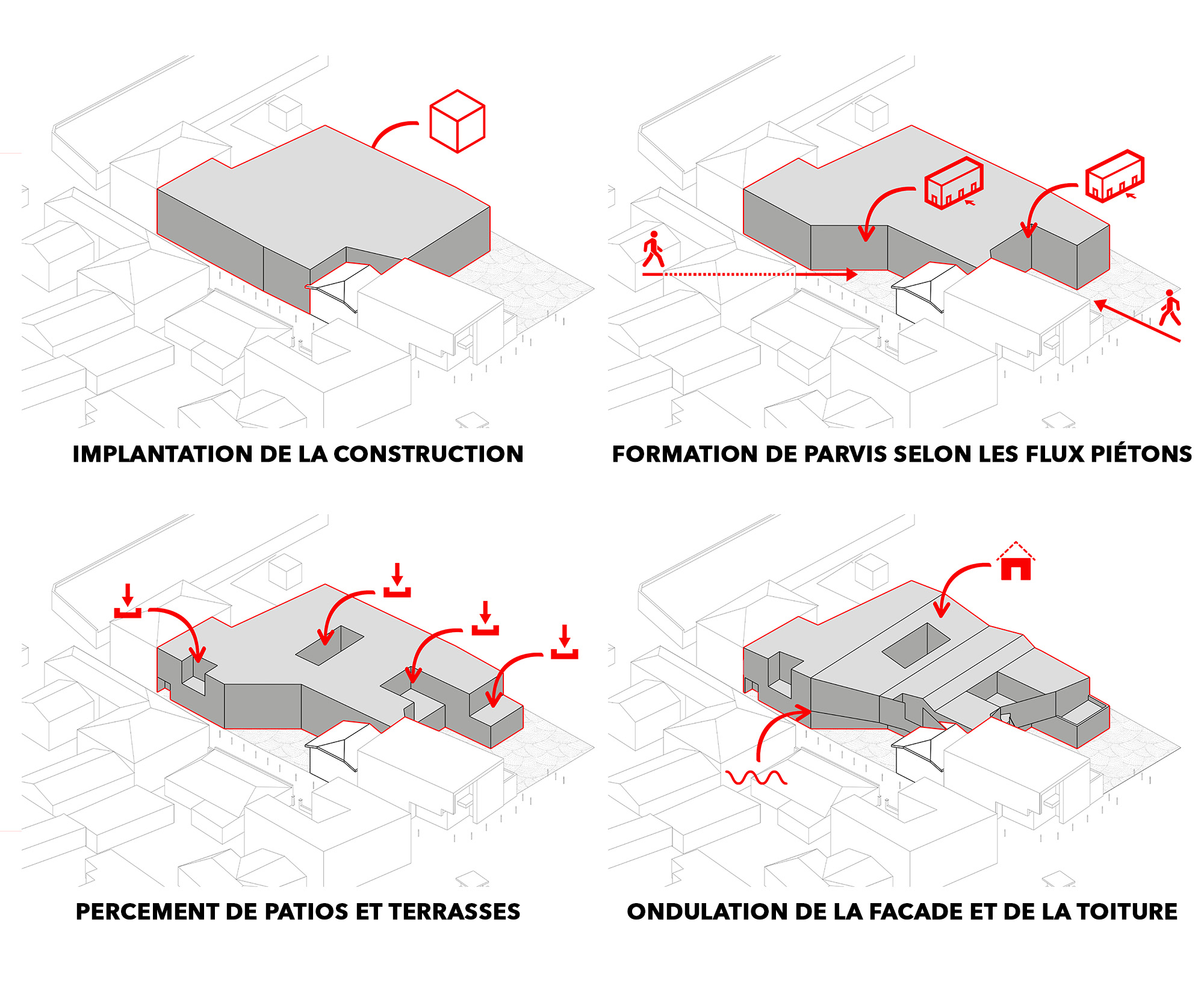 IMPLANTATION DE LA CONSTRUCTION

FORMATION DE PARVIS SELON LES FLUX PIÉTONS

PERCEMENT DE PATIOS ET TERRASSES

ONDULATION DE LA FACADE ET DE LA TOITURE