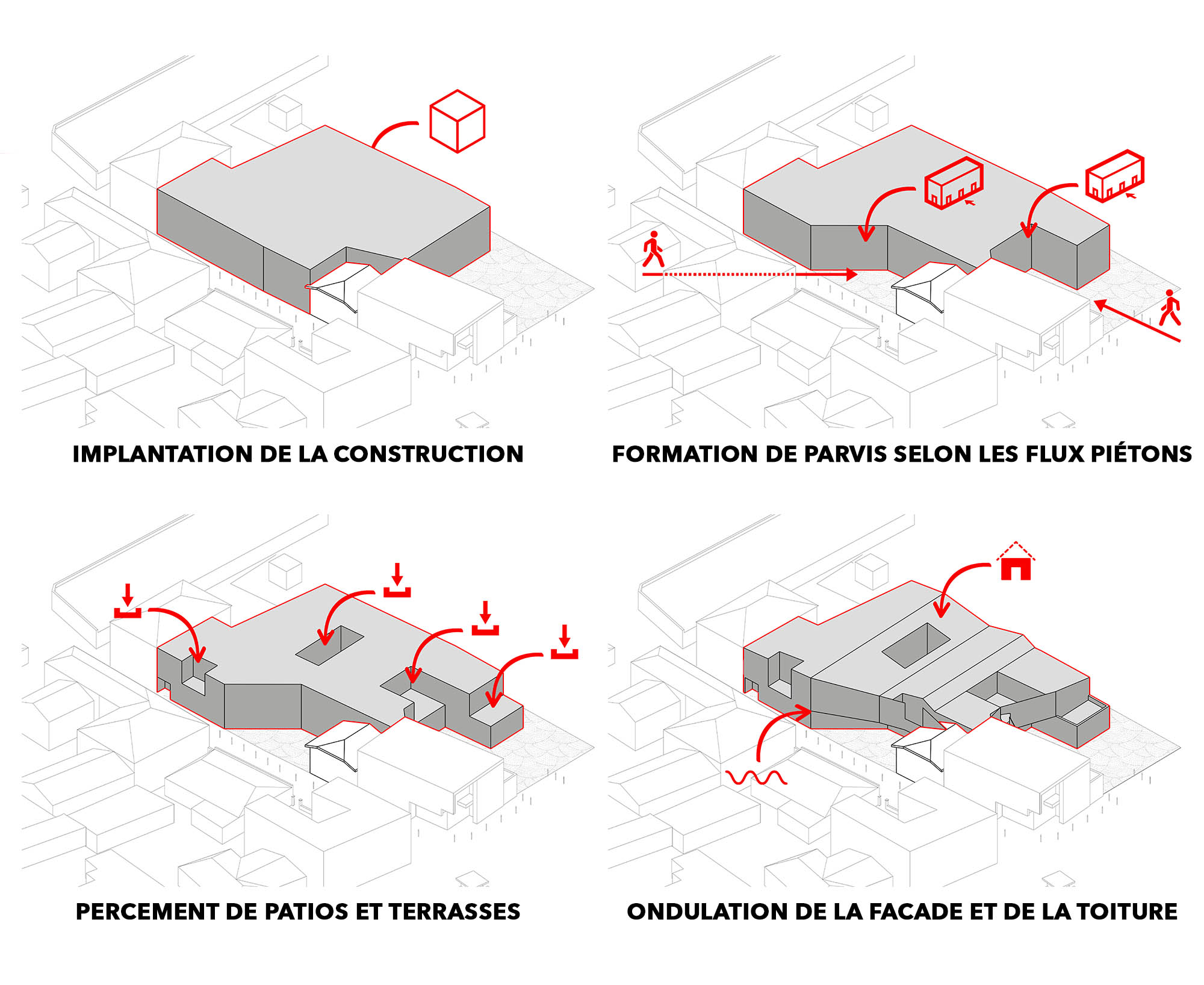 IMPLANTATION DE LA CONSTRUCTION

FORMATION DE PARVIS SELON LES FLUX PIÉTONS

PERCEMENT DE PATIOS ET TERRASSES

ONDULATION DE LA FACADE ET DE LA TOITURE