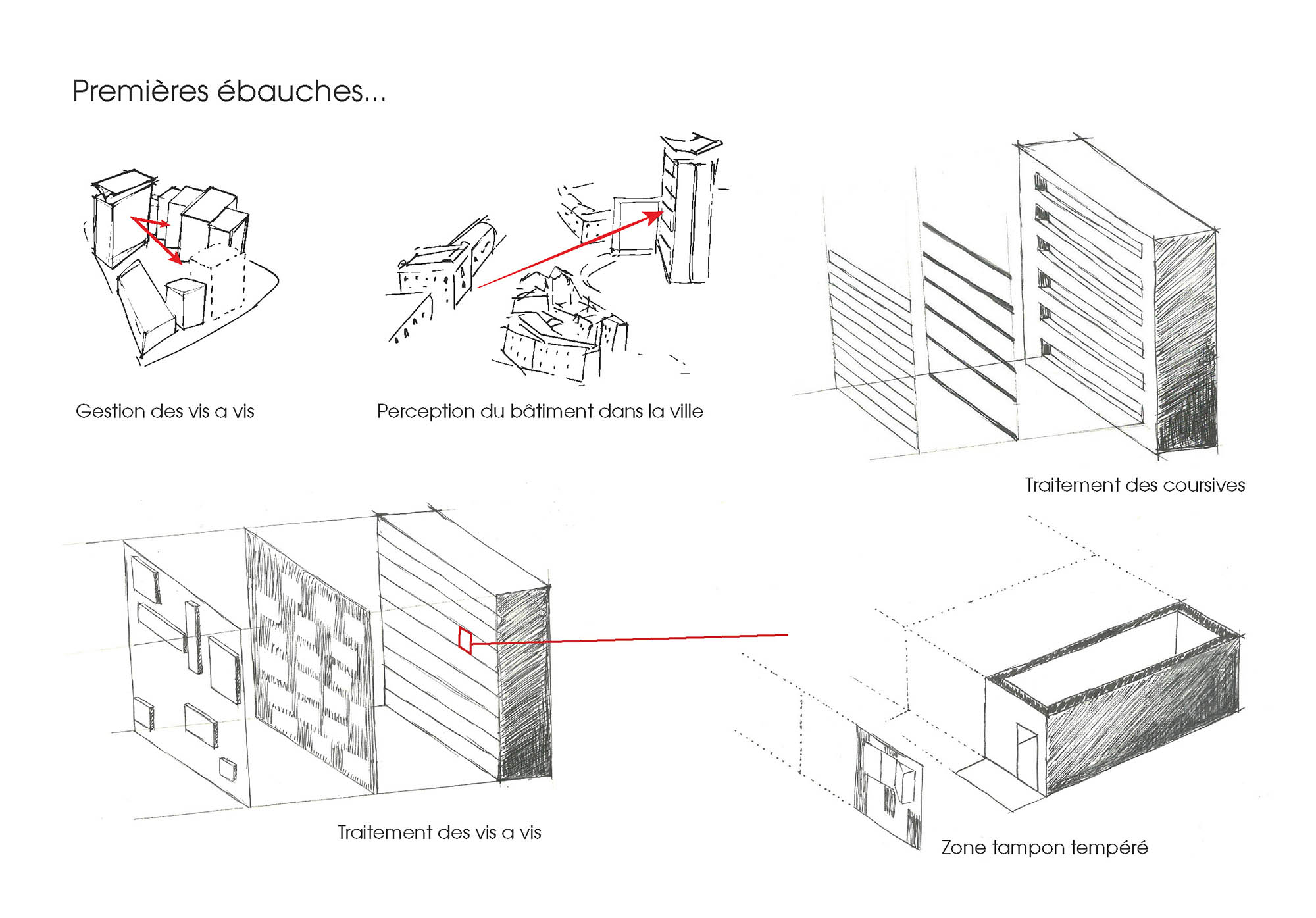 Premières ébauches...

Gestion des vis a vis

Perception du bâtiment dans la ville

Traitement des coursives

Traitement des vis a vis

Zone tampon tempéré